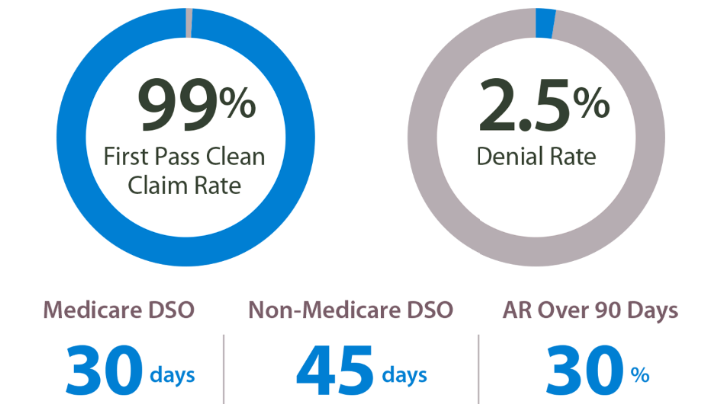 99%
First Pass Clean Claim Rate

2.5%
Denial Rate

Medicare DSO
30 days

Non-Medicare DSO
45 days

AR Over 90 Days
30 %